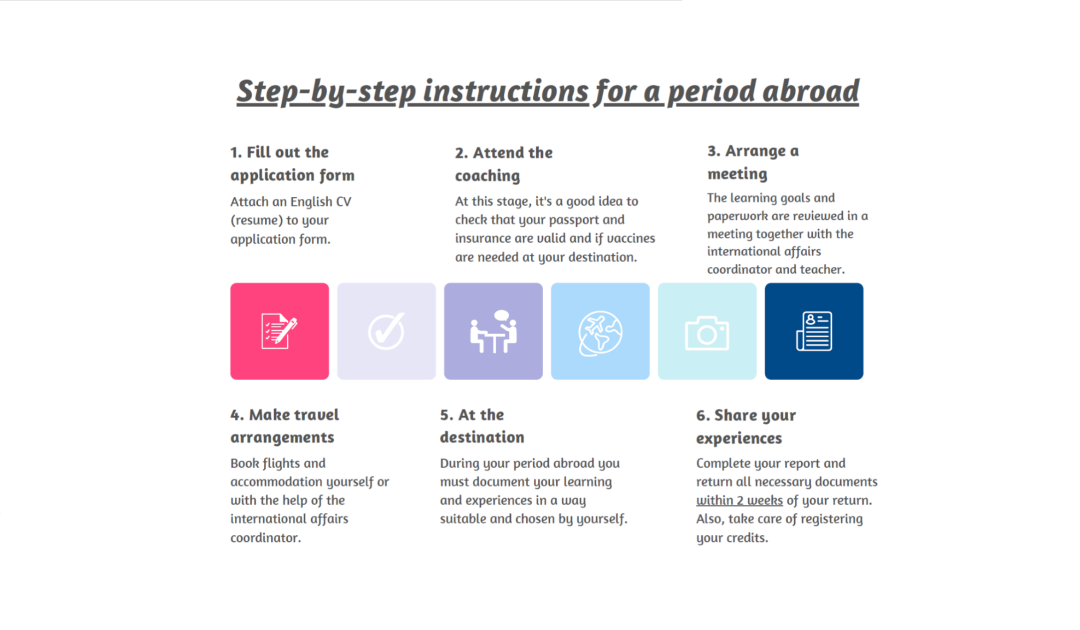 Step-by-step instructions for a period abroad

1. Fill out the application form

Attach an English CV (resume) to your application form.

2. Attend the coaching

At this stage, it's a good idea to check that your passport and insurance are valid and if vaccines are needed at your destination.

3. Arrange a meeting

The learning goals and paperwork are reviewed in a meeting together with the international affairs coordinator and teacher.

4. Make travel arrangements

Book flights and accommodation yourself or with the help of the international affairs coordinator.

5. At the destination

During your period abroad you must document your learning and experiences in a way suitable and chosen by yourself.

6. Share your experiences

Complete your report and return all necessary documents within 2 weeks of your return. Also, take care of registering your credits.